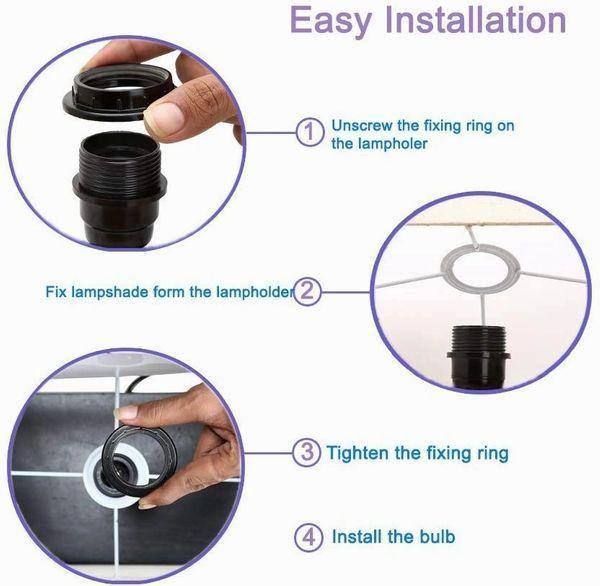 Easy Installation

1 Unscrew the fixing ring on the lampholer

Fix lampshade form the lampholder 2

3 Tighten the fixing ring

4 Install the bulb