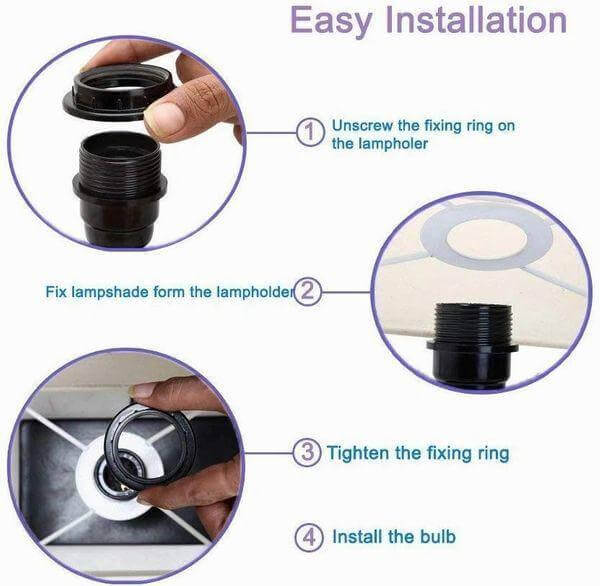 Easy Installation

1 Unscrew the fixing ring on the lampholer

Fix lampshade form the lampholder 2

3 Tighten the fixing ring

4 Install the bulb